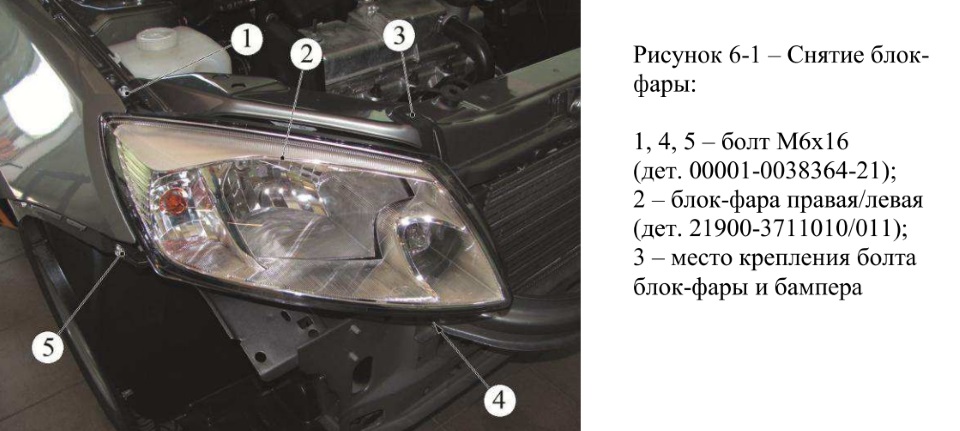 1
2
3
5
4

Рисунок 6-1 – Снятие блок-фары:

1, 4, 5 – болт М6х16 (дет. 00001-0038364-21);
2 – блок-фара правая/левая (дет. 21900-3711010/011);
3 – место крепления болта блок-фары и бампера